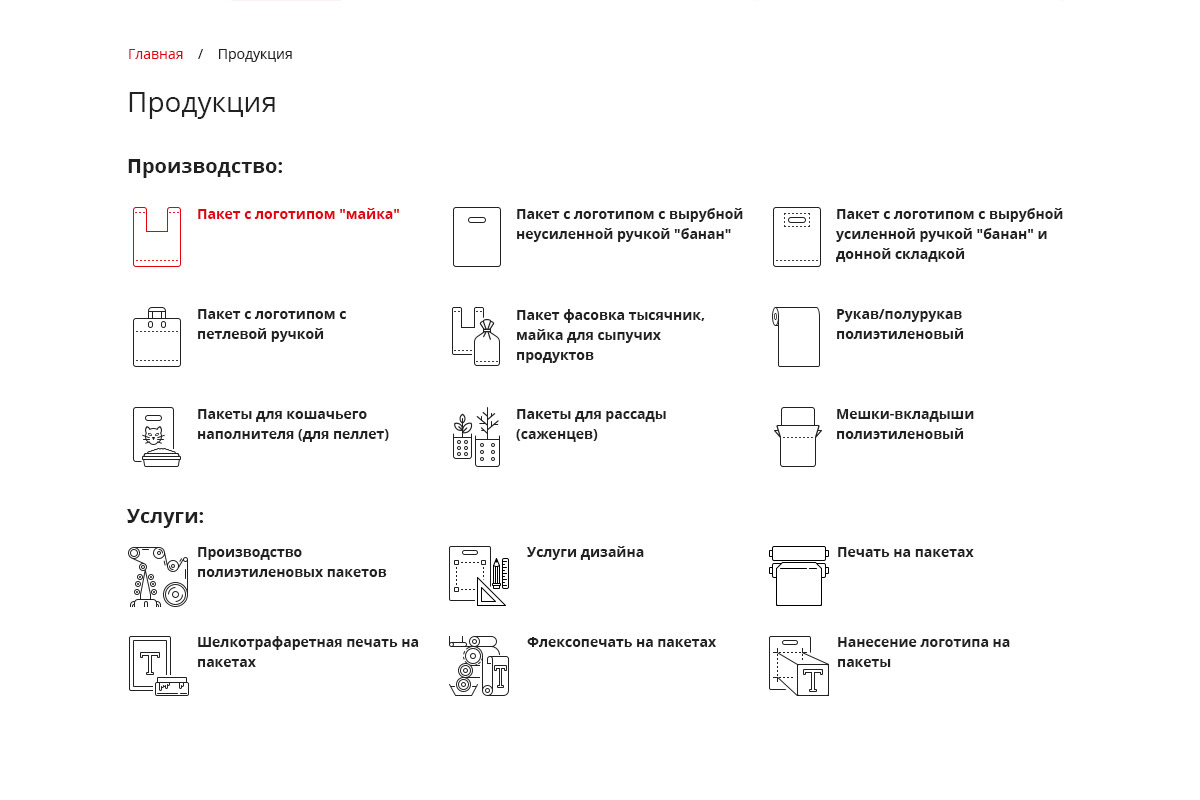 Главная / Продукция

Продукция

Производство:

Пакет с логотипом "майка"

Пакет с логотипом с вырубной неусиленной ручкой "банан"

Пакет с логотипом с вырубной усиленной ручкой "банан" и донной складкой

Пакет с логотипом с петлевой ручкой

Пакет фасовка тысячник, майка для сыпучих продуктов

Рукав/полурукав полиэтиленовый

Пакеты для кошачьего наполнителя (для пеллет)

Пакеты для рассады (саженцев)

Мешки-вкладыши полиэтиленовый

Услуги:

Производство полиэтиленовых пакетов

Услуги дизайна

Печать на пакетах

Шелкотрафаретная печать на пакетах

Флексопечать на пакетах

Нанесение логотипа на пакеты